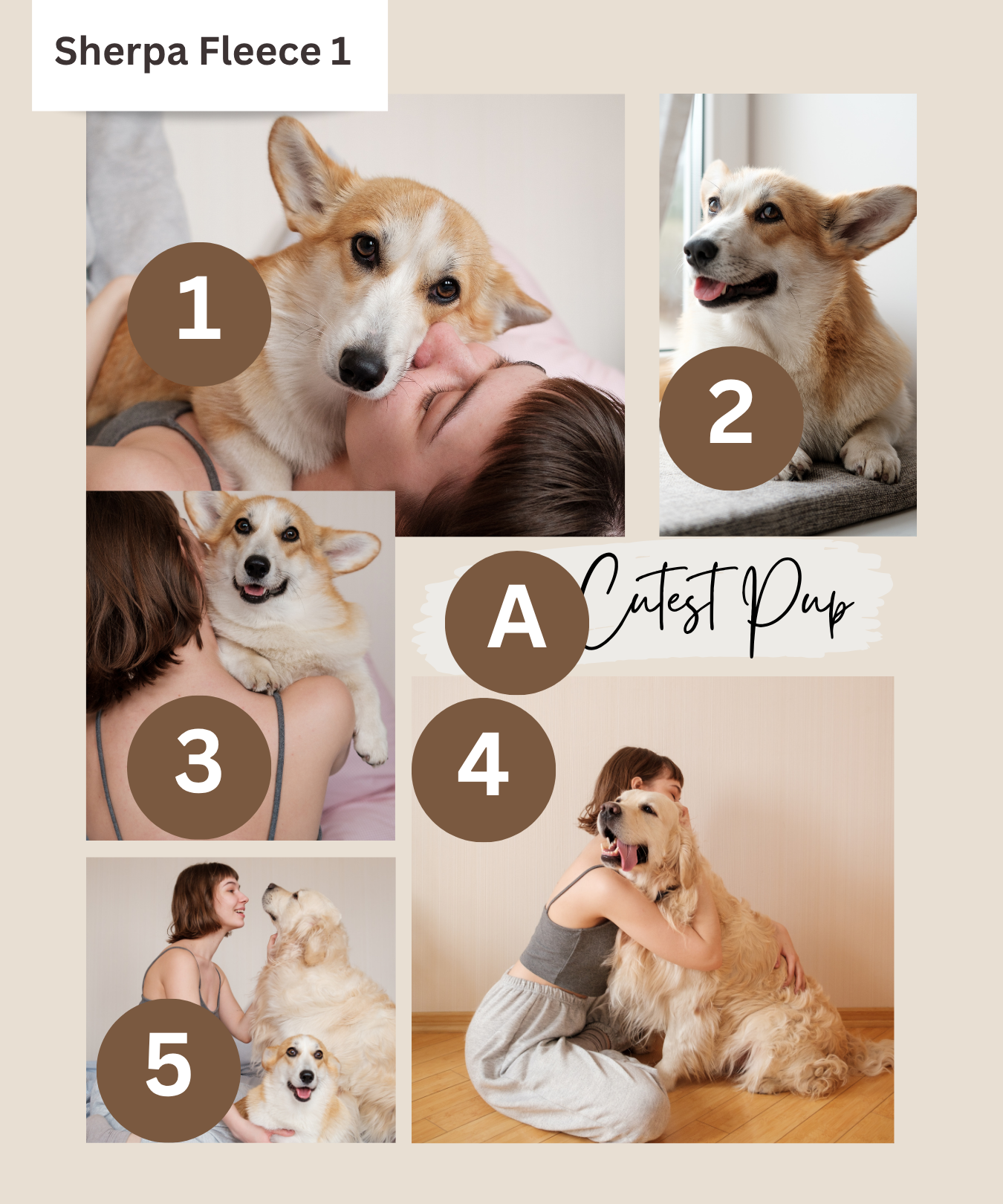 Sherpa Fleece 1

1

2

3

A

Cutest Pup

4

5